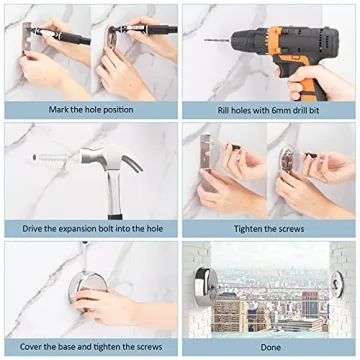 Mark the hole position

Rill holes with 6mm drill bit

Drive the expansion bolt into the hole

Tighten the screws

Cover the base and tighten the screws

Done