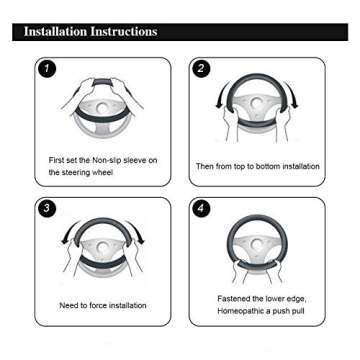 Installation Instructions

1

First set the Non-slip sleeve on the steering wheel

2

Then from top to bottom installation

3

Need to force installation

4

Fastened the lower edge, Homeopathic a push pull