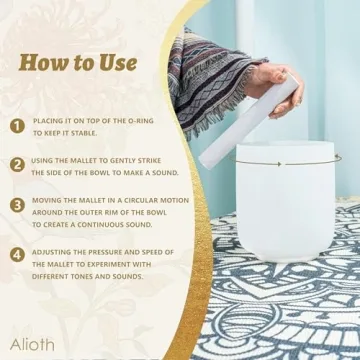 How to Use

1 PLACING IT ON TOP OF THE O-RING TO KEEP IT STABLE.

2 USING THE MALLET TO GENTLY STRIKE THE SIDE OF THE BOWL TO MAKE A SOUND.

3 MOVING THE MALLET IN A CIRCULAR MOTION AROUND THE OUTER RIM OF THE BOWL TO CREATE A CONTINUOUS SOUND.

4 ADJUSTING THE PRESSURE AND SPEED OF THE MALLET TO EXPERIMENT WITH DIFFERENT TONES AND SOUNDS.

Alioth