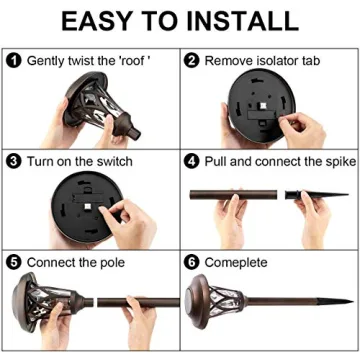 EASY TO INSTALL

1 Gently twist the 'roof '

2 Remove isolator tab

3 Turn on the switch

4 Pull and connect the spike

5 Connect the pole

6 Comeplete