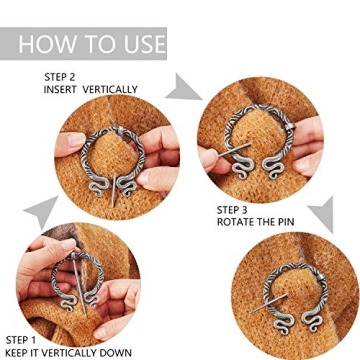 HOW TO USE

STEP 2
INSERT VERTICALLY

STEP 3
ROTATE THE PIN

STEP 1
KEEP IT VERTICALLY DOWN