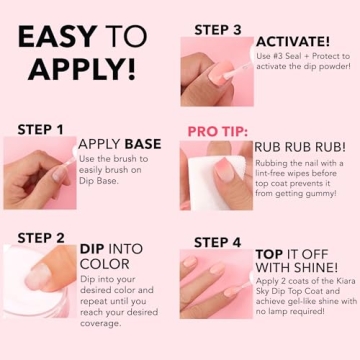 EASY TO APPLY!

STEP 1

APPLY BASE

Use the brush to easily brush on Dip Base.

STEP 2

DIP INTO COLOR

Dip into your desired color and repeat until you reach your desired coverage.

STEP 3

ACTIVATE!

Use #3 Seal + Protect to activate the dip powder!

PRO TIP:

RUB RUB RUB!

Rubbing the nail with a lint-free wipes before top coat prevents it from getting gummy!

STEP 4

TOP IT OFF WITH SHINE!

Apply 2 coats of the Kiara Sky Dip Top Coat and achieve gel-like shine with no lamp required!