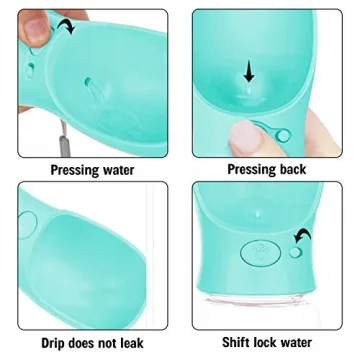 Pressing water

Pressing back

Drip does not leak

Shift lock water