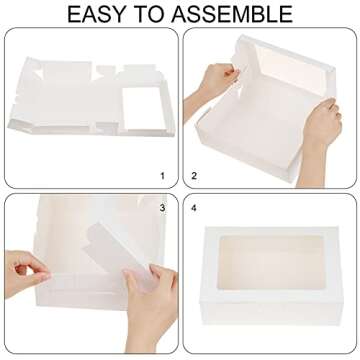 EASY TO ASSEMBLE

1

2

3

4