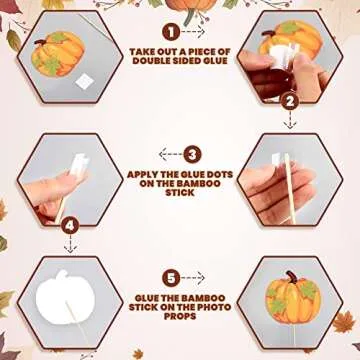 1

TAKE OUT A PIECE OF DOUBLE SIDED GLUE

2

3

APPLY THE GLUE DOTS ON THE BAMBOO STICK

4

5

GLUE THE BAMBOO STICK ON THE PHOTO PROPS