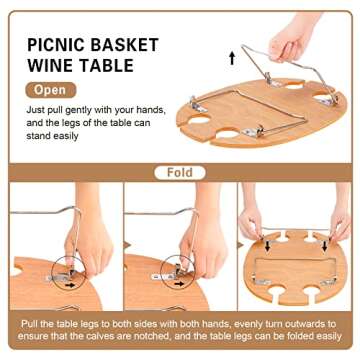 PICNIC BASKET WINE TABLE

Open

Just pull gently with your hands, and the legs of the table can stand easily

Fold

Pull the table legs to both sides with both hands, evenly turn outwards to ensure that the calves are notched, and the table legs can be folded easily