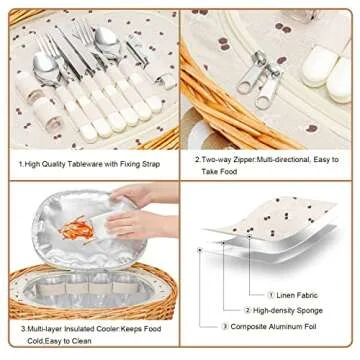 1.High Quality Tableware with Fixing Strap

2.Two-way Zipper.Multi-directional, Easy to Take Food

3.Multi-layer Insulated Cooler.Keeps Food Cold.Easy to Clean

① Linen Fabric

② High-density Sponge

③ Composite Aluminum Foil