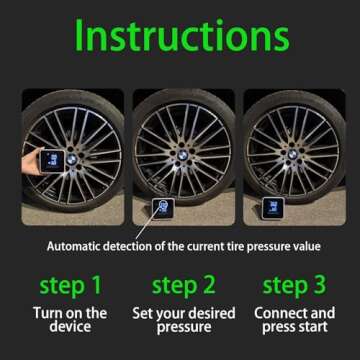 Instructions

Automatic detection of the current tire pressure value

step 1
Turn on the device

step 2
Set your desired pressure

step 3
Connect and press start