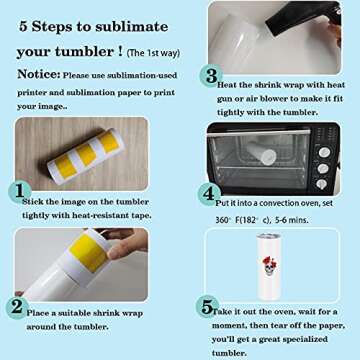 5 Steps to sublimate your tumbler ! (The 1st way)

Notice: Please use sublimation-used printer and sublimation paper to print your image..

1 Stick the image on the tumbler tightly with heat-resistant tape.

2 Place a suitable shrink wrap around the tumbler.

3 Heat the shrink wrap with heat gun or air blower to make it fit tightly with the tumbler.

4 Put it into a convection oven, set 360° F(182° c), 5-6 mins.

5 Take it out the oven, wait for a moment, then tear off the paper, you'll get a great specialized tumbler.