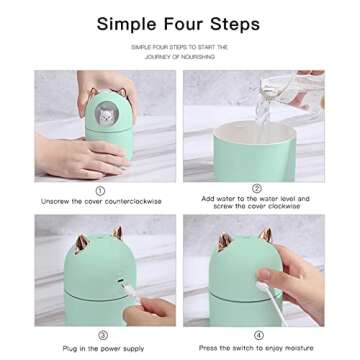 Simple Four Steps

SIMPLE FOUR STEPS TO START THE JOURNEY OF NOURISHING

①
Unscrew the cover counterclockwise

②
Add water to the water level and screw the cover clockwise

③
Plug in the power supply

④
Press the switch to enjoy moisture