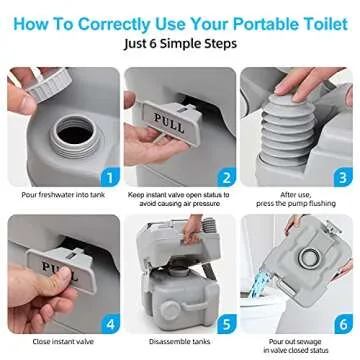 How To Correctly Use Your Portable Toilet

Just 6 Simple Steps

1

Pour freshwater into tank

PULL

2

Keep instant valve open status to avoid causing air pressure

3

After use, press the pump flushing

PULL

4

Close instant valve

5

Disassemble tanks

6

Pour out sewage in valve closed status