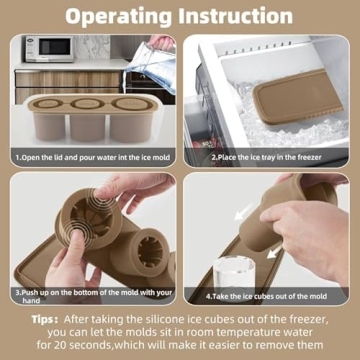 Operating Instruction

1.Open the lid and pour water int the ice mold

2.Place the ice tray in the freezer

3.Push up on the bottom of the mold with your hand

4.Take the ice cubes out of the mold

Tips: After taking the silicone ice cubes out of the freezer, you can let the molds sit in room temperature water for 20 seconds,which will make it easier to remove them