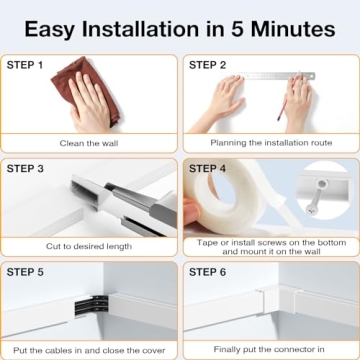 Easy Installation in 5 Minutes

STEP 1

Clean the wall

STEP 2

Planning the installation route

STEP 3

Cut to desired length

STEP 4

Tape or install screws on the bottom and mount it on the wall

STEP 5

Put the cables in and close the cover

STEP 6

Finally put the connector in