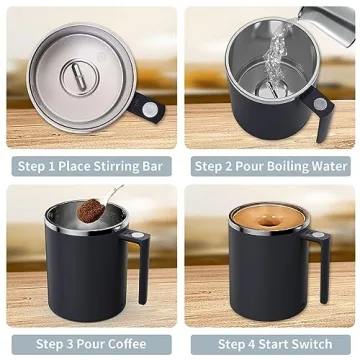 Step 1 Place Stirring Bar

Step 2 Pour Boiling Water

Step 3 Pour Coffee

Step 4 Start Switch