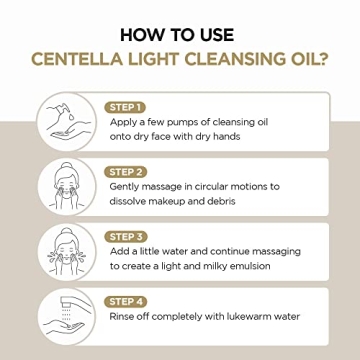 HOW TO USE
CENTELLA LIGHT CLEANSING OIL?

STEP 1
Apply a few pumps of cleansing oil onto dry face with dry hands

STEP 2
Gently massage in circular motions to dissolve makeup and debris

STEP 3
Add a little water and continue massaging to create a light and milky emulsion

STEP 4
Rinse off completely with lukewarm water