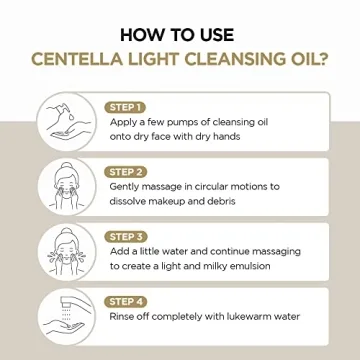 HOW TO USE
CENTELLA LIGHT CLEANSING OIL?

STEP 1
Apply a few pumps of cleansing oil onto dry face with dry hands

STEP 2
Gently massage in circular motions to dissolve makeup and debris

STEP 3
Add a little water and continue massaging to create a light and milky emulsion

STEP 4
Rinse off completely with lukewarm water