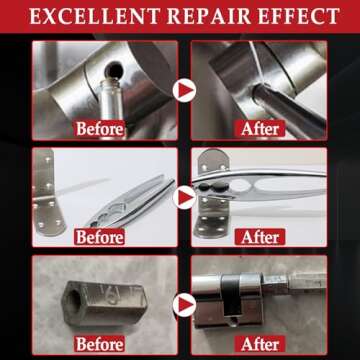 EXCELLENT REPAIR EFFECT

Before

After

Before

After

Before

After