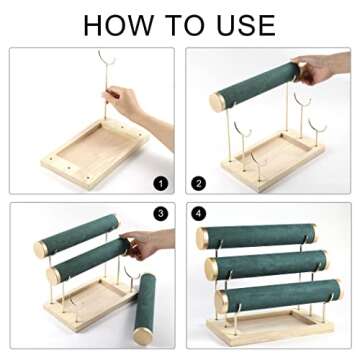 HOW TO USE

1

2

3

4