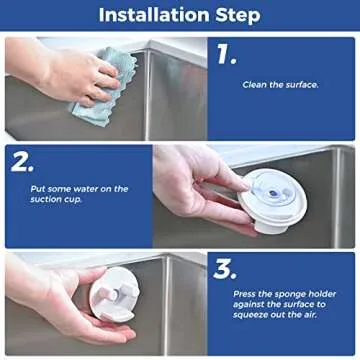 Installation Step

1.

Clean the surface.

2.

Put some water on the suction cup.

3.

Press the sponge holder against the surface to squeeze out the air.