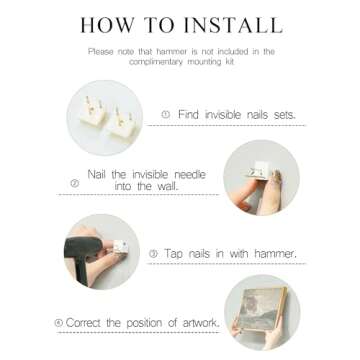 HOW TO INSTALL

Please note that hammer is not included in the complimentary mounting kit

① Find invisible nails sets.

② Nail the invisible needle into the wall.

③ Tap nails in with hammer.

④ Correct the position of artwork.