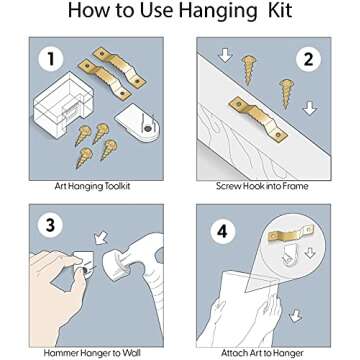 How to Use Hanging Kit

1

Art Hanging Toolkit

2

Screw Hook into Frame

3

Hammer Hanger to Wall

4

Attach Art to Hanger