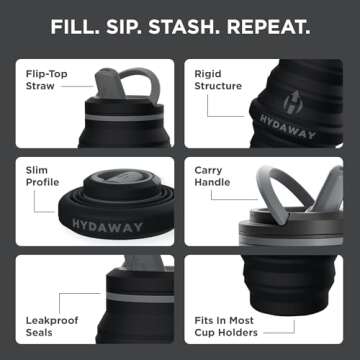 FILL. SIP. STASH. REPEAT.

Flip-Top Straw

Rigid Structure

HYDAWAY

Slim Profile

HYDAWAY

Carry Handle

Leakproof Seals

Fits In Most Cup Holders