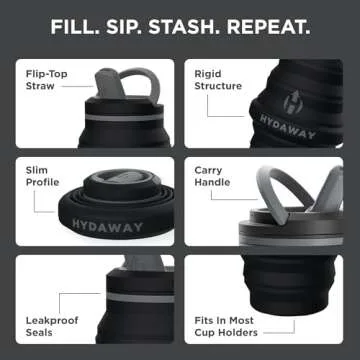 FILL. SIP. STASH. REPEAT.

Flip-Top Straw

Rigid Structure

HYDAWAY

Slim Profile

HYDAWAY

Carry Handle

Leakproof Seals

Fits In Most Cup Holders