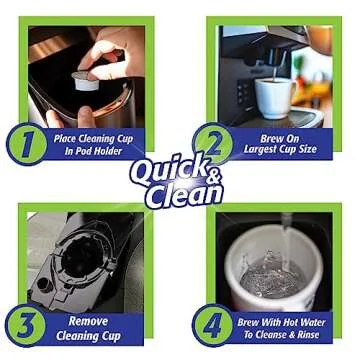 1 Place Cleaning Cup In Pod Holder

2 Brew On Largest Cup Size

Quick & Clean

3 Remove Cleaning Cup

4 Brew With Hot Water To Cleanse & Rinse