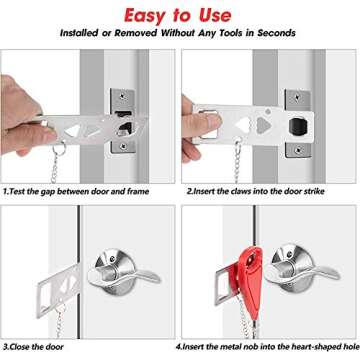 Easy to Use

Installed or Removed Without Any Tools in Seconds

1.Test the gap between door and frame

2.Insert the claws into the door strike

3.Close the door

4.Insert the metal nob into the heart-shaped hole