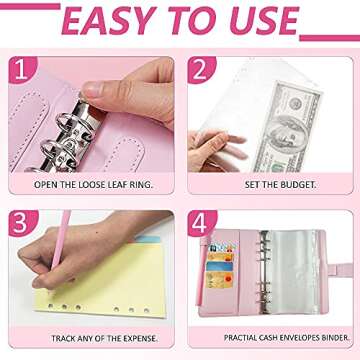 EASY TO USE

1

OPEN THE LOOSE LEAF RING.

2

SET THE BUDGET.

3

TRACK ANY OF THE EXPENSE.

4

PRACTIAL CASH ENVELOPES BINDER.