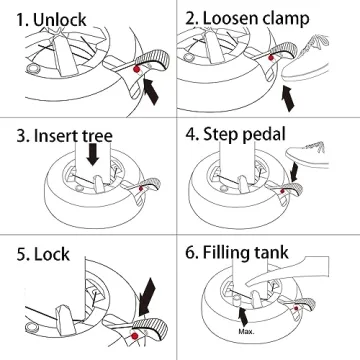 1. Unlock

2. Loosen clamp

3. Insert tree

4. Step pedal

5. Lock

6. Filling tank

Max.