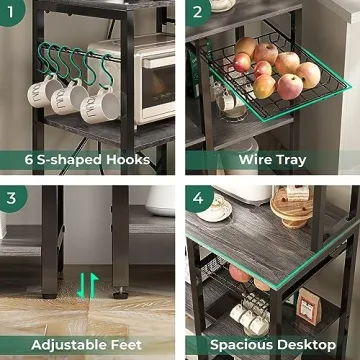 1
6 S-shaped Hooks

2
Wire Tray

3
Adjustable Feet

4
Spacious Desktop