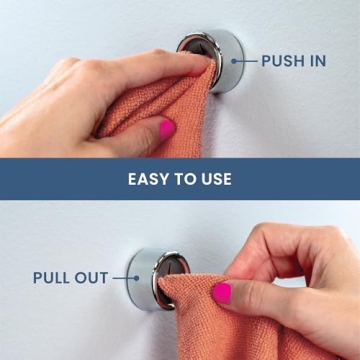 PUSH IN

EASY TO USE

PULL OUT