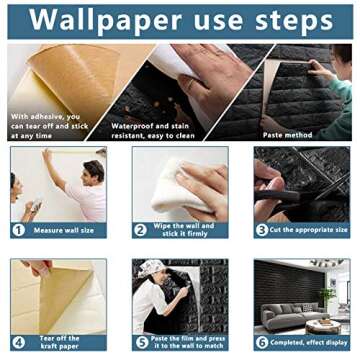 Wallpaper use steps

With adhesive, you can tear off and stick at any time

Waterproof and stain resistant, easy to clean

Paste method

1 Measure wall size

2 Wipe the wall and stick it firmly

3 Cut the appropriate size

4 Tear off the kraft paper

5 Paste the film and press it to the wall to match

6 Completed, effect display