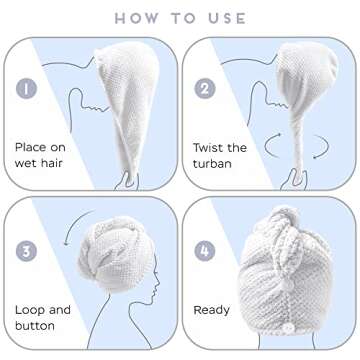 HOW TO USE

1
Place on wet hair

2
Twist the turban

3
Loop and button

4
Ready