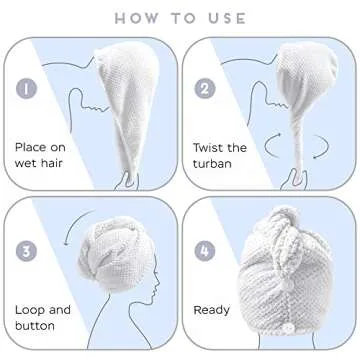 HOW TO USE

1

Place on wet hair

2

Twist the turban

3

Loop and button

4

Ready