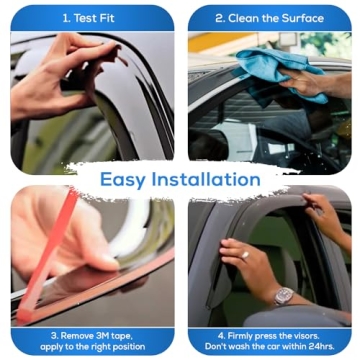 1. Test Fit

2. Clean the Surface

Easy Installation

3. Remove 3M tape, apply to the right position

4. Firmly press the visors. Don't wash the car within 24hrs.