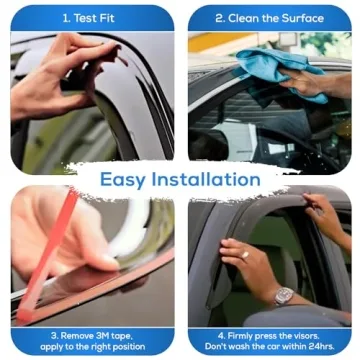 1. Test Fit

2. Clean the Surface

Easy Installation

3. Remove 3M tape, apply to the right position

4. Firmly press the visors. Don't wash the car within 24hrs.