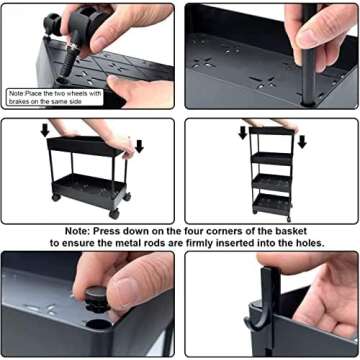 Note:Place the two wheels with brakes on the same side

Note: Press down on the four corners of the basket to ensure the metal rods are firmly inserted into the holes.