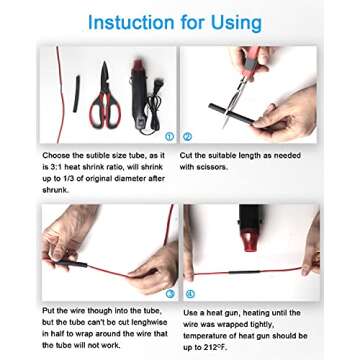 Instuction for Using

①

Choose the sutible size tube, as it is 3:1 heat shrink ratio, will shrink up to 1/3 of original diameter after shrunk.

②

Cut the suitable length as needed with scissors.

③

Put the wire though into the tube, but the tube can't be cut lenghwise in half to wrap around the wire that the tube will not work.

④

Use a heat gun, heating until the wire was wrapped tightly, temperature of heat gun should be up to 212°F.