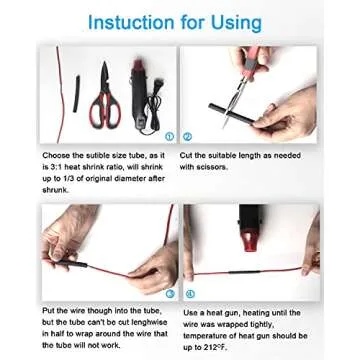 Instuction for Using

①

②

Choose the sutible size tube, as it is 3:1 heat shrink ratio, will shrink up to 1/3 of original diameter after shrunk.

Cut the suitable length as needed with scissors.

③

④

Put the wire though into the tube, but the tube can't be cut lenghwise in half to wrap around the wire that the tube will not work.

Use a heat gun, heating until the wire was wrapped tightly, temperature of heat gun should be up to 212°F.