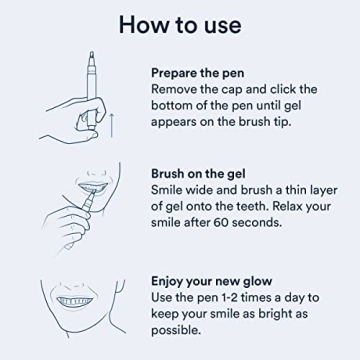 How to use

Prepare the pen
Remove the cap and click the bottom of the pen until gel appears on the brush tip.

Brush on the gel
Smile wide and brush a thin layer of gel onto the teeth. Relax your smile after 60 seconds.

Enjoy your new glow
Use the pen 1-2 times a day to keep your smile as bright as possible.