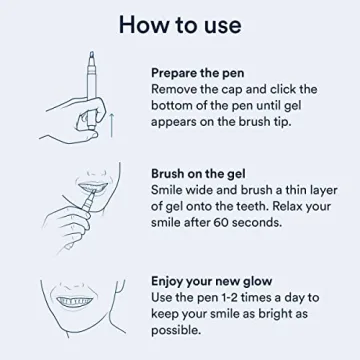 How to use

Prepare the pen
Remove the cap and click the bottom of the pen until gel appears on the brush tip.

Brush on the gel
Smile wide and brush a thin layer of gel onto the teeth. Relax your smile after 60 seconds.

Enjoy your new glow
Use the pen 1-2 times a day to keep your smile as bright as possible.