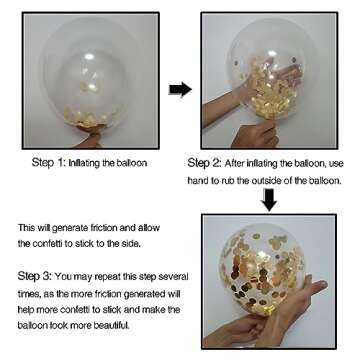 Step 1: Inflating the balloon

Step 2: After inflating the balloon, use hand to rub the outside of the balloon.

This will generate friction and allow the confetti to stick to the side.

Step 3: You may repeat this step several times, as the more friction generated will help more confetti to stick and make the balloon look more beautiful.