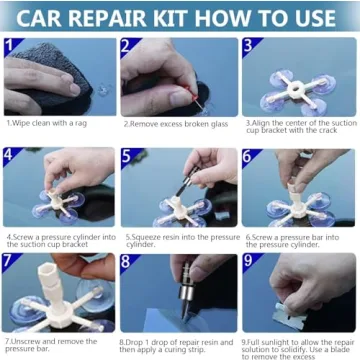 CAR REPAIR KIT HOW TO USE

1

1.Wipe clean with a rag

2

2.Remove excess broken glass

3

3.Align the center of the suction cup bracket with the crack

4

4.Screw a pressure cylinder into the suction cup bracket

5

5.Squeeze resin into the pressure cylinder.

6

6.Screw a pressure bar into the pressure cylinder.

7

7.Unscrew and remove the pressure bar.

8

8.Drop 1 drop of repair resin and then apply a curing strip.

9

9.Full sunlight to allow the repair solution to solidify. Use a blade to remove the excess