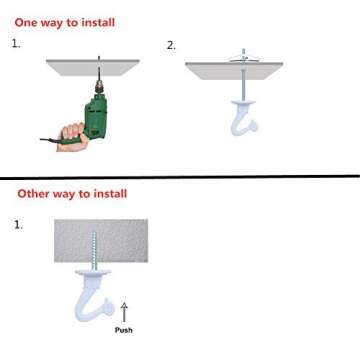 One way to install

1.

2.

Other way to install

1.

Push