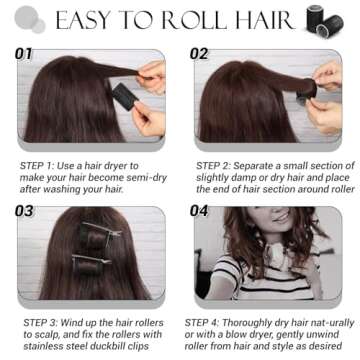 EASY TO ROLL HAIR

01

STEP 1: Use a hair dryer to make your hair become semi-dry after washing your hair.

02

STEP 2: Separate a small section of slightly damp or dry hair and place the end of hair section around roller

03

STEP 3: Wind up the hair rollers to scalp, and fix the rollers with stainless steel duckbill clips

04

STEP 4: Thoroughly dry hair nat-urally or with a blow dryer, gently unwind roller from hair and style as desired