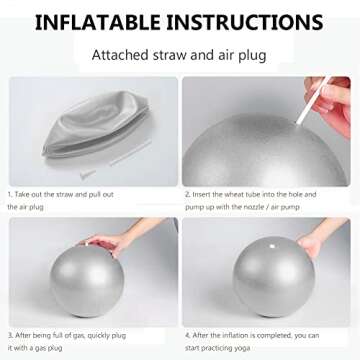 INFLATABLE INSTRUCTIONS

Attached straw and air plug

1. Take out the straw and pull out the air plug

2. Insert the wheat tube into the hole and pump up with the nozzle / air pump

3. After being full of gas, quickly plug it with a gas plug

4. After the inflation is completed, you can start practicing yoga