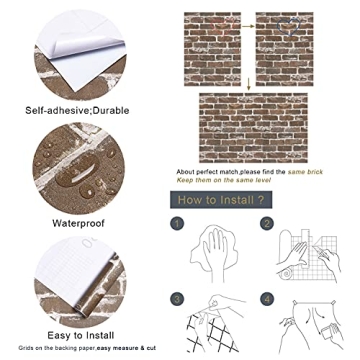 Self-adhesive;Durable

Waterproof

Easy to Install

Grids on the backing paper,easy measure & cut

About perfect match,please find the same brick
Keep them on the same level

How to Install ?

1

2

3

4