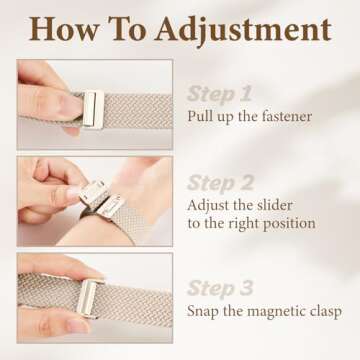 How To Adjustment

Step 1
Pull up the fastener

Step 2
Adjust the slider to the right position

Step 3
Snap the magnetic clasp